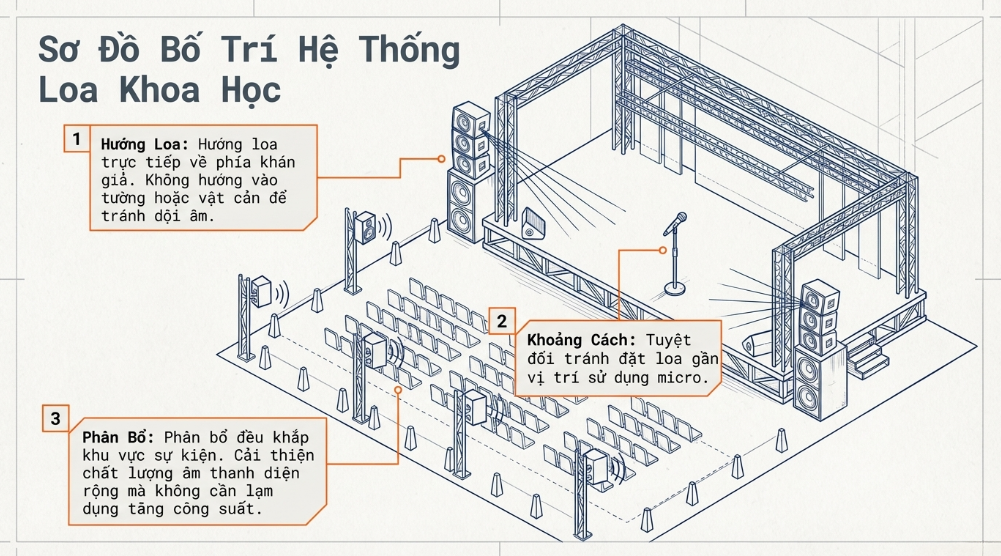 Sơ Đồ Bố Trí Hệ Thống Loa Khoa Học

1

Hướng Loa: Hướng loa trực tiếp về phía khán giả. Không hướng vào tường hoặc vật cản để tránh dội âm.

2

Khoảng Cách: Tuyệt đối tránh đặt loa gần vị trí sử dụng micro.

3

Phân Bổ: Phân bổ đều khắp khu vực sự kiện. Cải thiện chất lượng âm thanh diện rộng mà không cần lạm dụng tăng công suất.